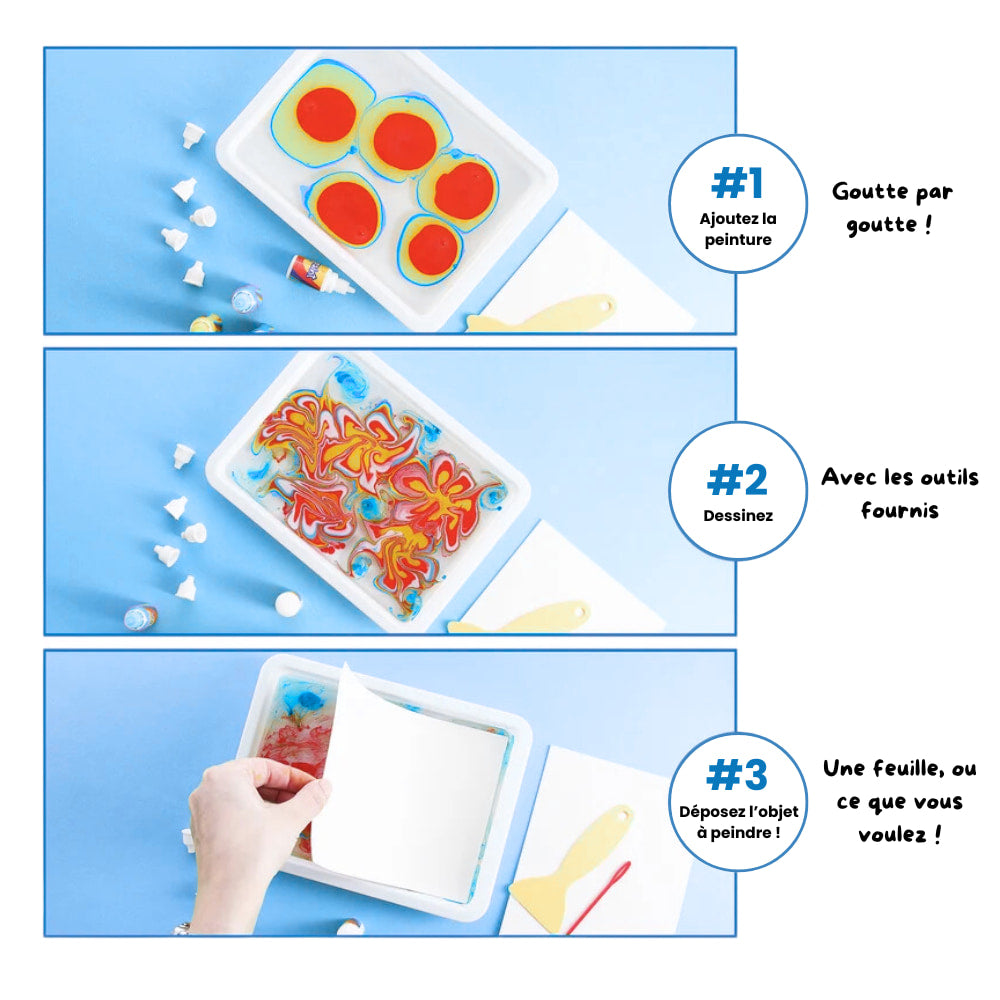 #1
Ajoutez la peinture

Goutte par goutte !

#2
Dessinez

Avec les outils fournis

#3
Déposez l'objet à peindre !

Une feuille, ou ce que vous voulez !