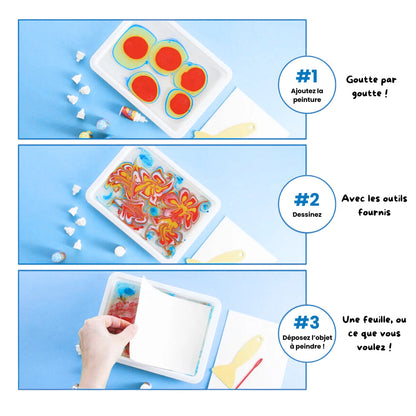 #1
Ajoutez la peinture

Goutte par goutte !

#2
Dessinez

Avec les outils fournis

#3
Déposez l'objet à peindre !

Une feuille, ou ce que vous voulez !