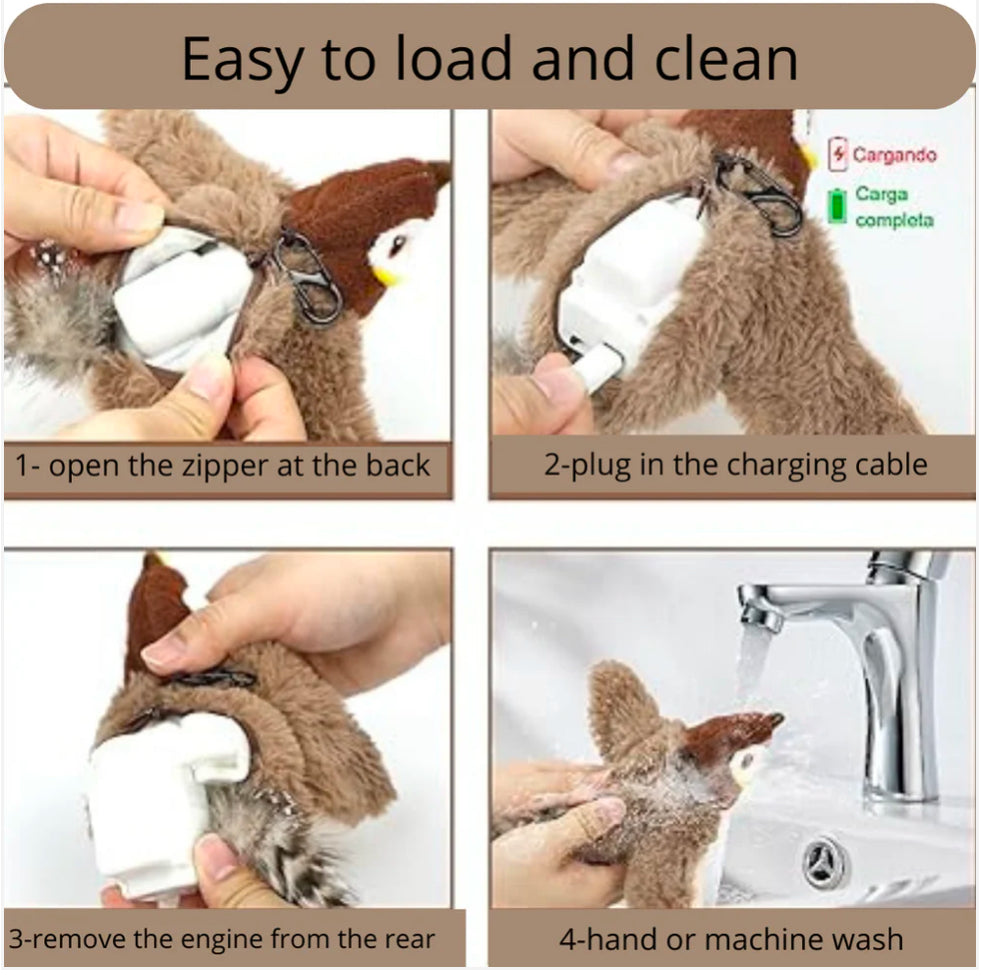 Easy to load and clean

1- open the zipper at the back

Cargando

Carga completa

2-plug in the charging cable

3-remove the engine from the rear

4-hand or machine wash